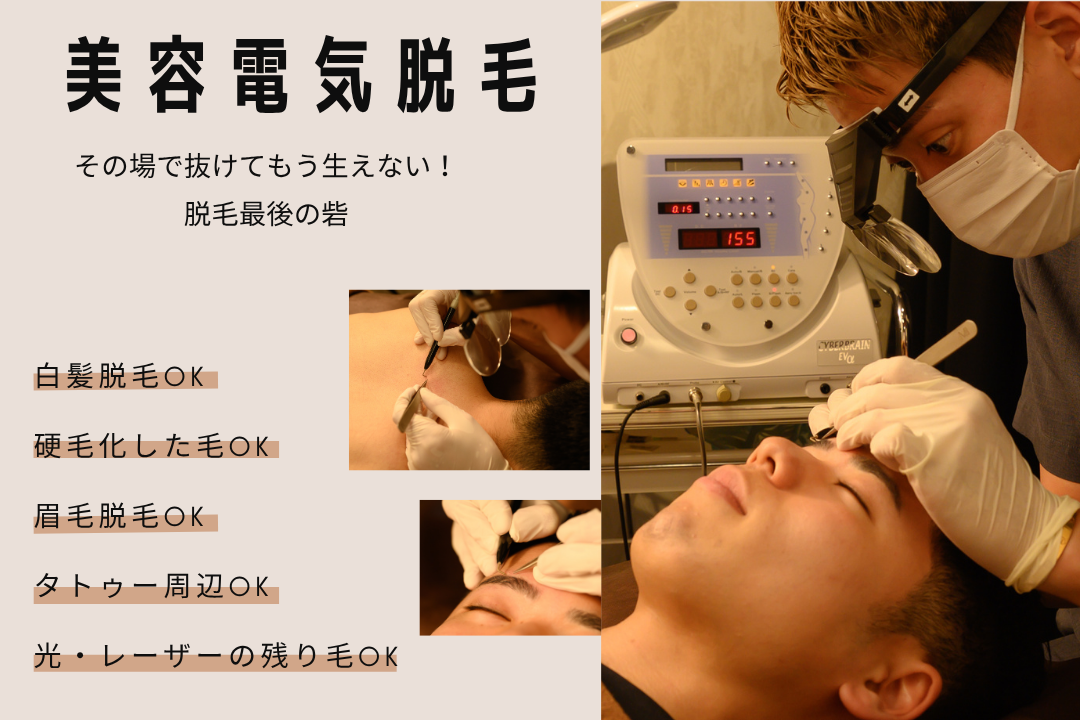 美容電気脱毛

その場で抜けてもう生えない！
脱毛最後の砦

白髪脱毛OK

硬毛化した毛OK

眉毛脱毛OK

タトゥー周辺OK

光・レーザーの残り毛OK

0.15

155

CYBERBRAIN EVα