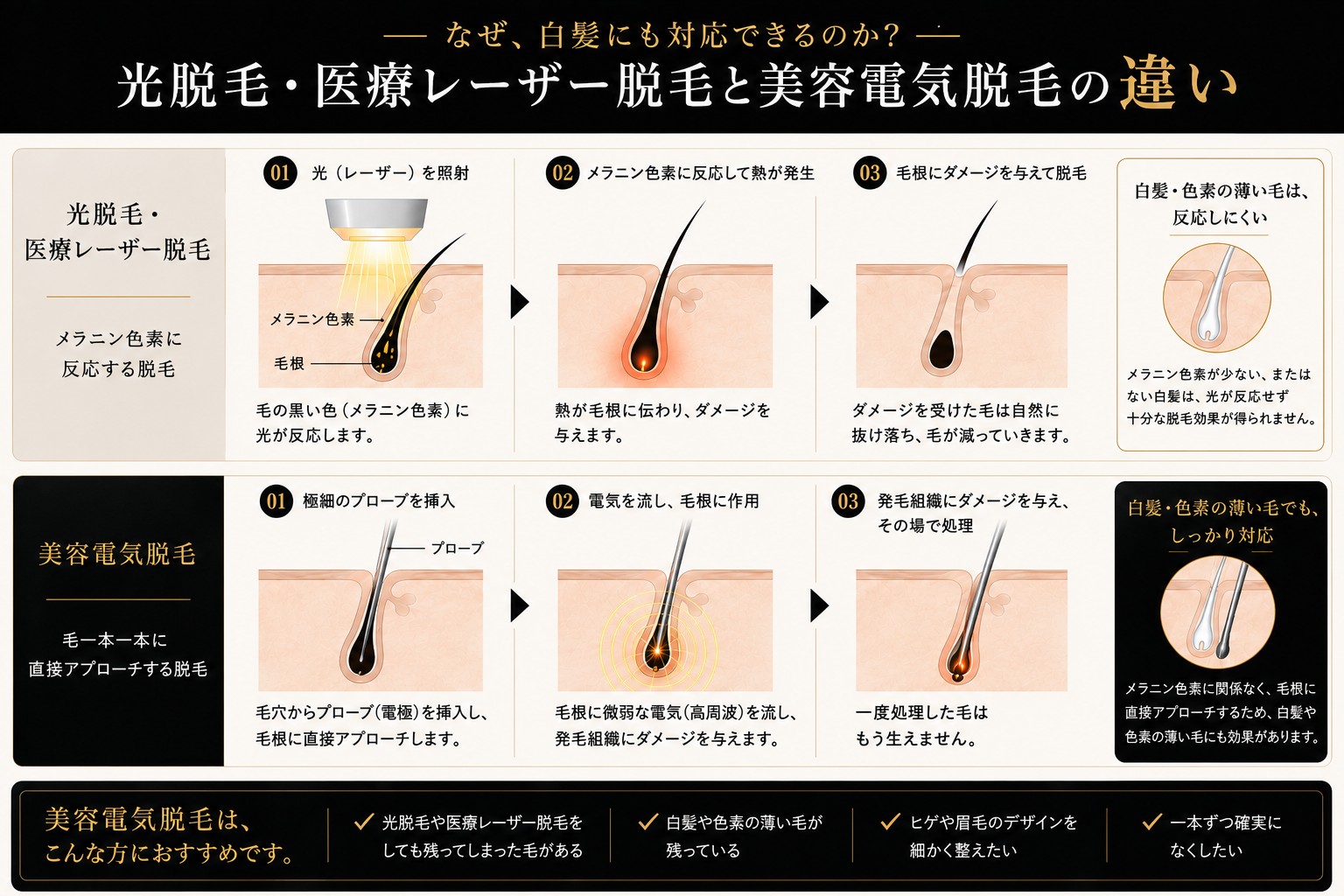 なぜ、白髪にも対応できるのか?
光脱毛・医療レーザー脱毛と美容電気脱毛の違い

光脱毛・医療レーザー脱毛

メラニン色素に反応する脱毛

01 光(レーザー)を照射

メラニン色素
毛根

毛の黒い色(メラニン色素)に光が反応します。

02 メラニン色素に反応して熱が発生

熱が毛根に伝わり、ダメージを与えます。

03 毛根にダメージを与えて脱毛

ダメージを受けた毛は自然に抜け落ち、毛が減っていきます。

白髪・色素の薄い毛は、反応しにくい

メラニン色素が少ない、またはない白髪は、光が反応せず十分な脱毛効果が得られません。

美容電気脱毛

毛一本一本に直接アプローチする脱毛

01 極細のプローブを挿入

プローブ

毛穴からプローブ(電極)を挿入し、毛根に直接アプローチします。

02 電気を流し、毛根に作用

毛根に微弱な電気(高周波)を流し、発毛組織にダメージを与えます。

03 発毛組織にダメージを与え、その場で処理

一度処理した毛はもう生えません。

白髪・色素の薄い毛でも、しっかり対応

メラニン色素に関係なく、毛根に直接アプローチするため、白髪や色素の薄い毛にも効果があります。

美容電気脱毛は、こんな方におすすめです。

✓ 光脱毛や医療レーザー脱毛をしても残ってしまった毛がある

✓ 白髪や色素の薄い毛が残っている

✓ ヒゲや眉毛のデザインを細かく整えたい

✓ 一本ずつ確実になくしたい